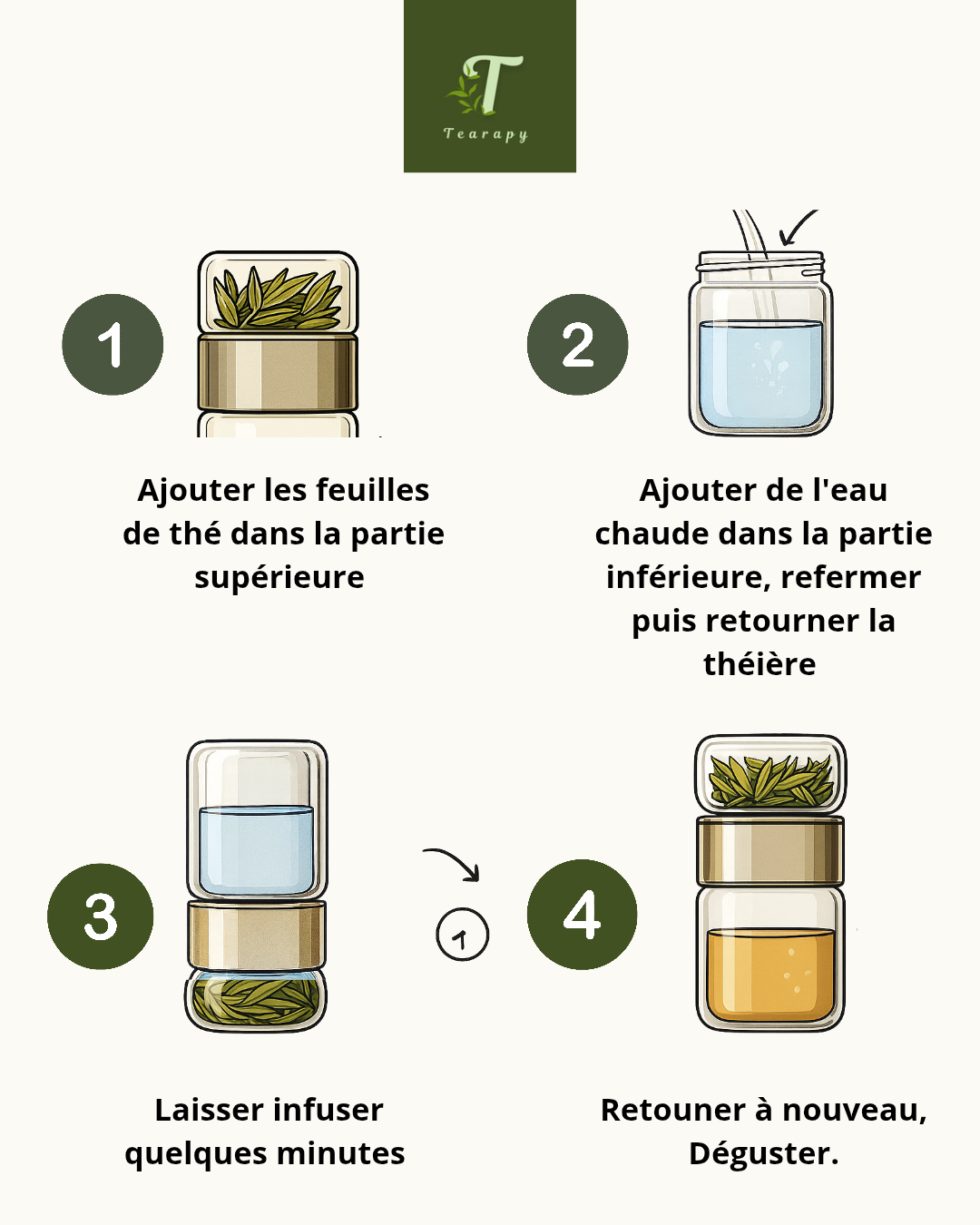 T
Tearapy

1

Ajouter les feuilles de thé dans la partie supérieure

2

Ajouter de l'eau chaude dans la partie inférieure, refermer puis retourner la théière

3

Laisser infuser quelques minutes

4

Retouner à nouveau, Déguster.